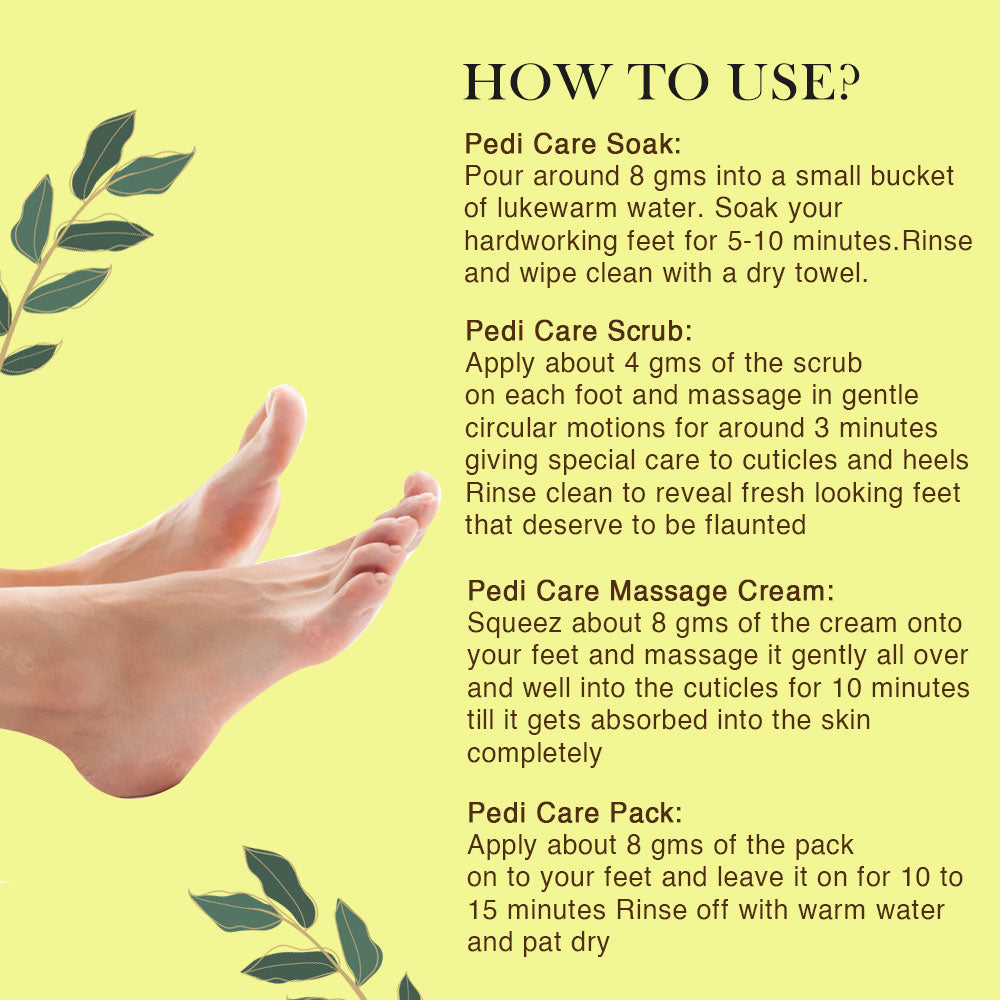 HOW TO USE?

Pedi Care Soak:
Pour around 8 gms into a small bucket of lukewarm water. Soak your hardworking feet for 5-10 minutes.Rinse and wipe clean with a dry towel.

Pedi Care Scrub:
Apply about 4 gms of the scrub on each foot and massage in gentle circular motions for around 3 minutes giving special care to cuticles and heels Rinse clean to reveal fresh looking feet that deserve to be flaunted

Pedi Care Massage Cream:
Squeez about 8 gms of the cream onto your feet and massage it gently all over and well into the cuticles for 10 minutes till it gets absorbed into the skin completely

Pedi Care Pack:
Apply about 8 gms of the pack on to your feet and leave it on for 10 to 15 minutes Rinse off with warm water and pat dry