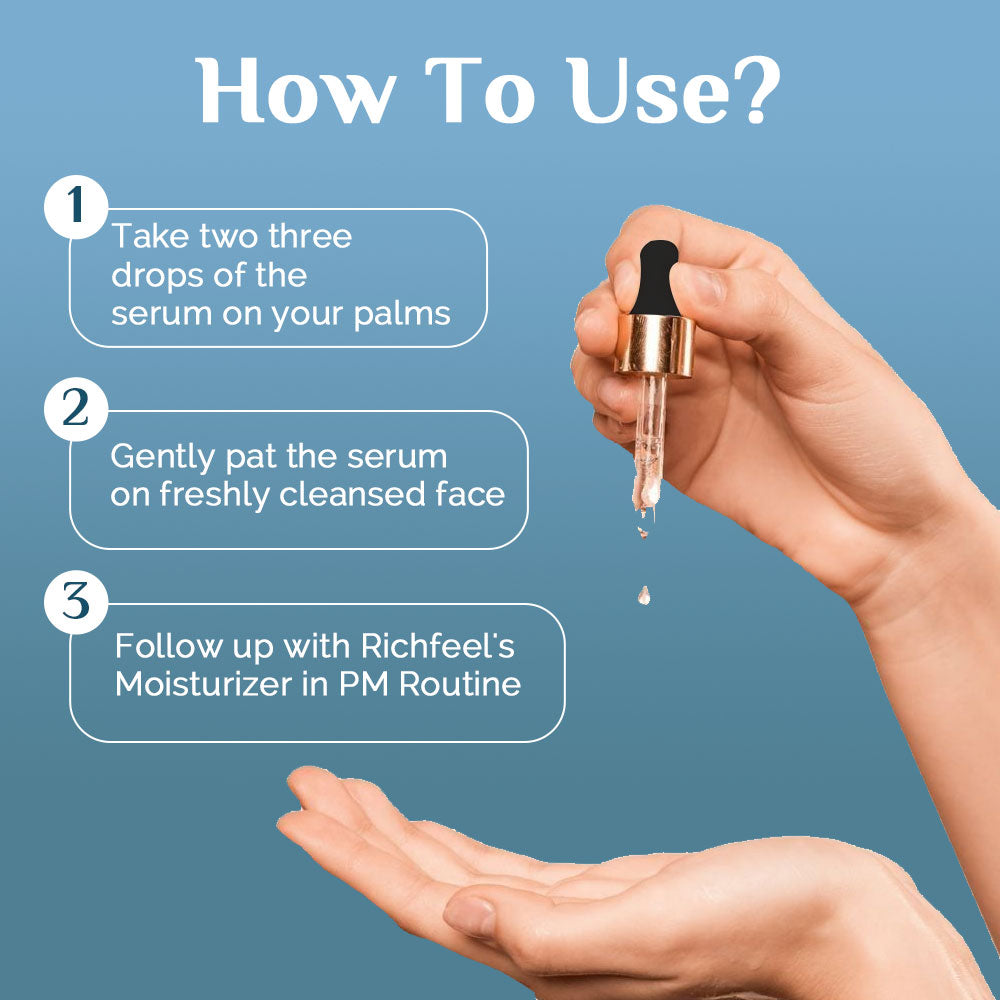 How To Use?

1

Take two three drops of the serum on your palms

2

Gently pat the serum on freshly cleansed face

3

Follow up with Richfeel's Moisturizer in PM Routine